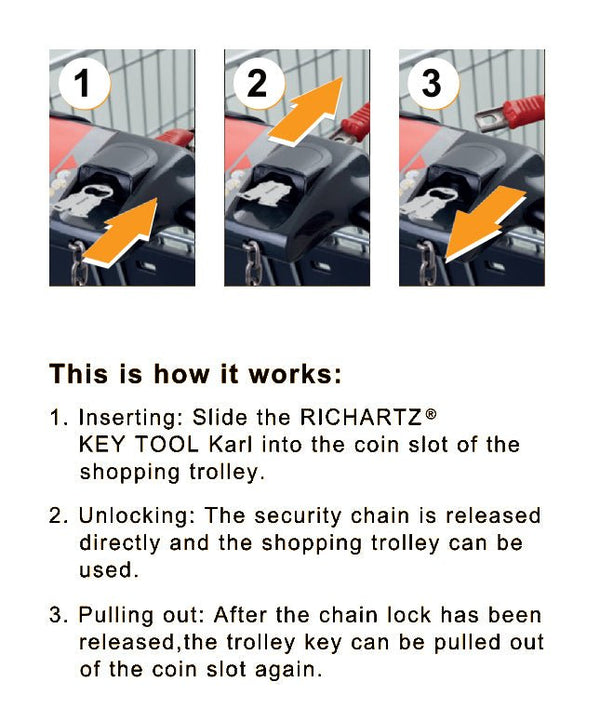 1

2

3

This is how it works:

1. Inserting: Slide the RICHARTZ® KEY TOOL Karl into the coin slot of the shopping trolley.

2. Unlocking: The security chain is released directly and the shopping trolley can be used.

3. Pulling out: After the chain lock has been released,the trolley key can be pulled out of the coin slot again.